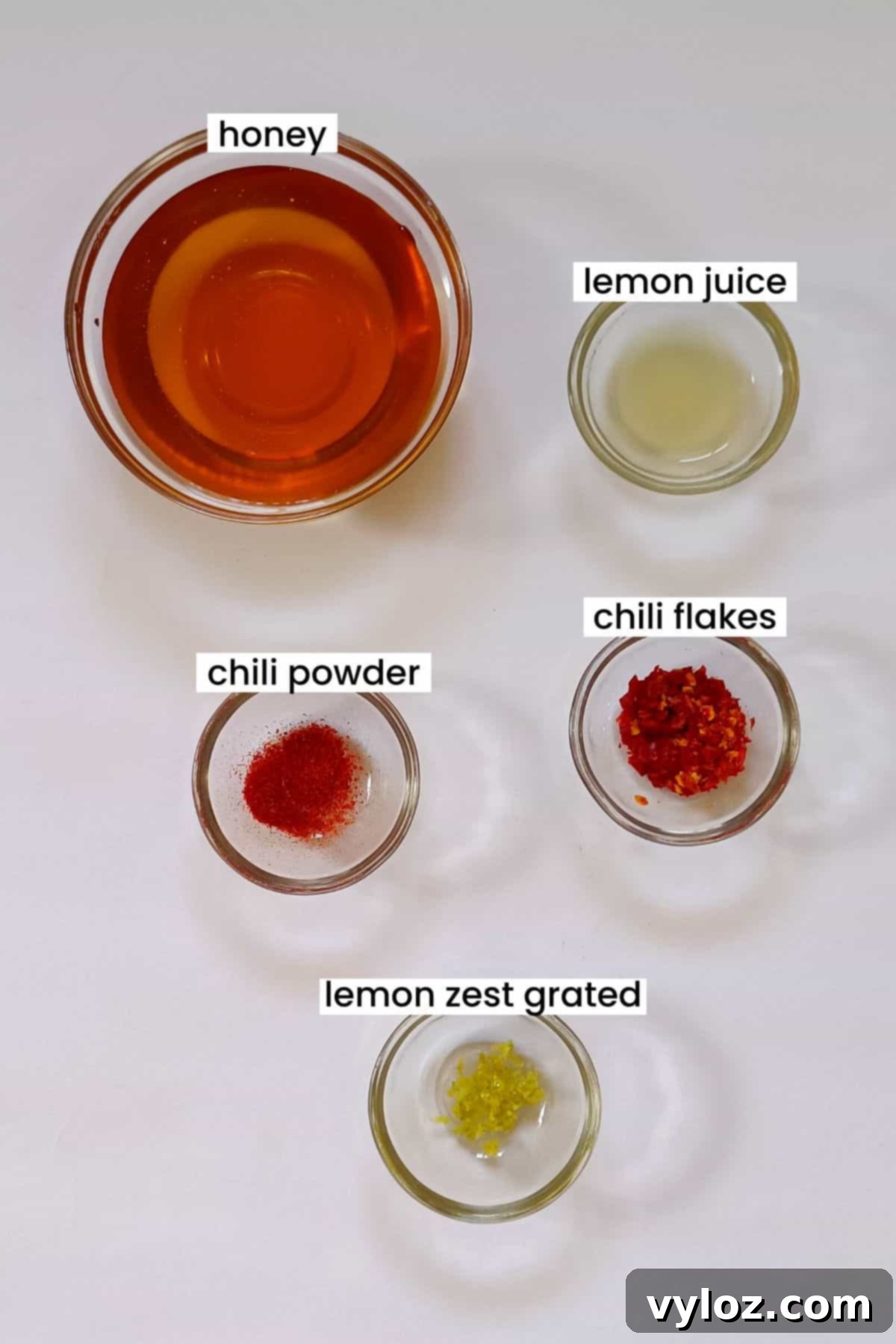 honey

lemon juice

chili flakes

chili powder

lemon zest grated

vyloz.com